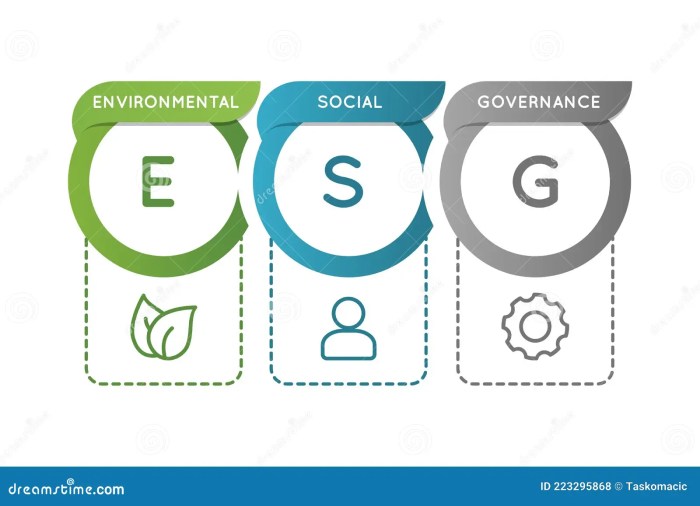 ENVIRONMENTAL
E

SOCIAL
S

GOVERNANCE
G

dreamstime.com

ID 223295868 © Taskomacic